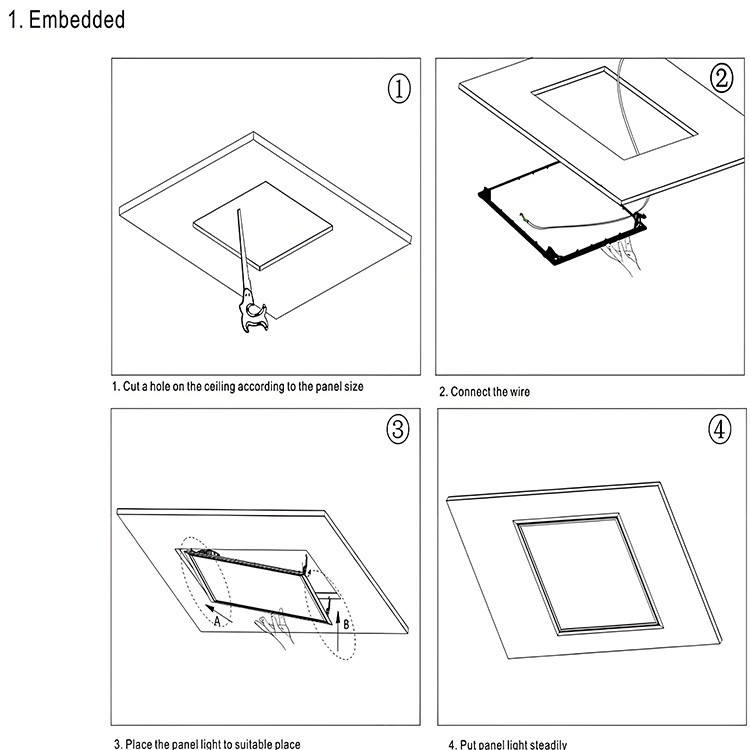 1. Embedded

①

1. Cut a hole on the ceiling according to the panel size

②

2. Connect the wire

③

A

B

3. Place the panel light to suitable place

④

4. Put panel light steadily